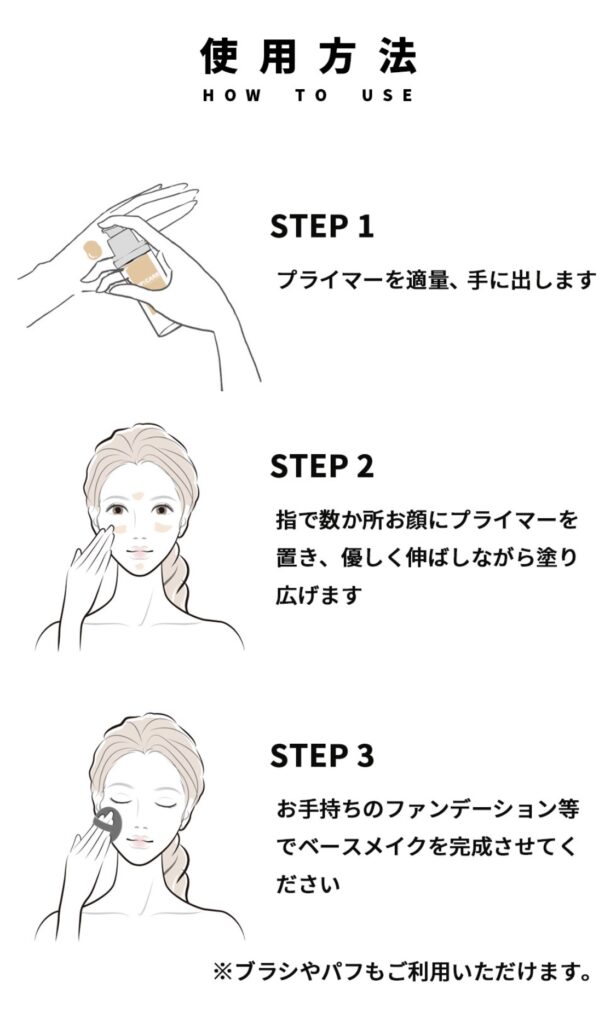 使用方法
HOW TO USE

STEP 1
プライマーを適量、手に出します

STEP 2
指で数か所お顔にプライマーを置き、優しく伸ばしながら塗り広げます

STEP 3
お手持ちのファンデーション等でベースメイクを完成させてください

※ブラシやパフもご利用いただけます。